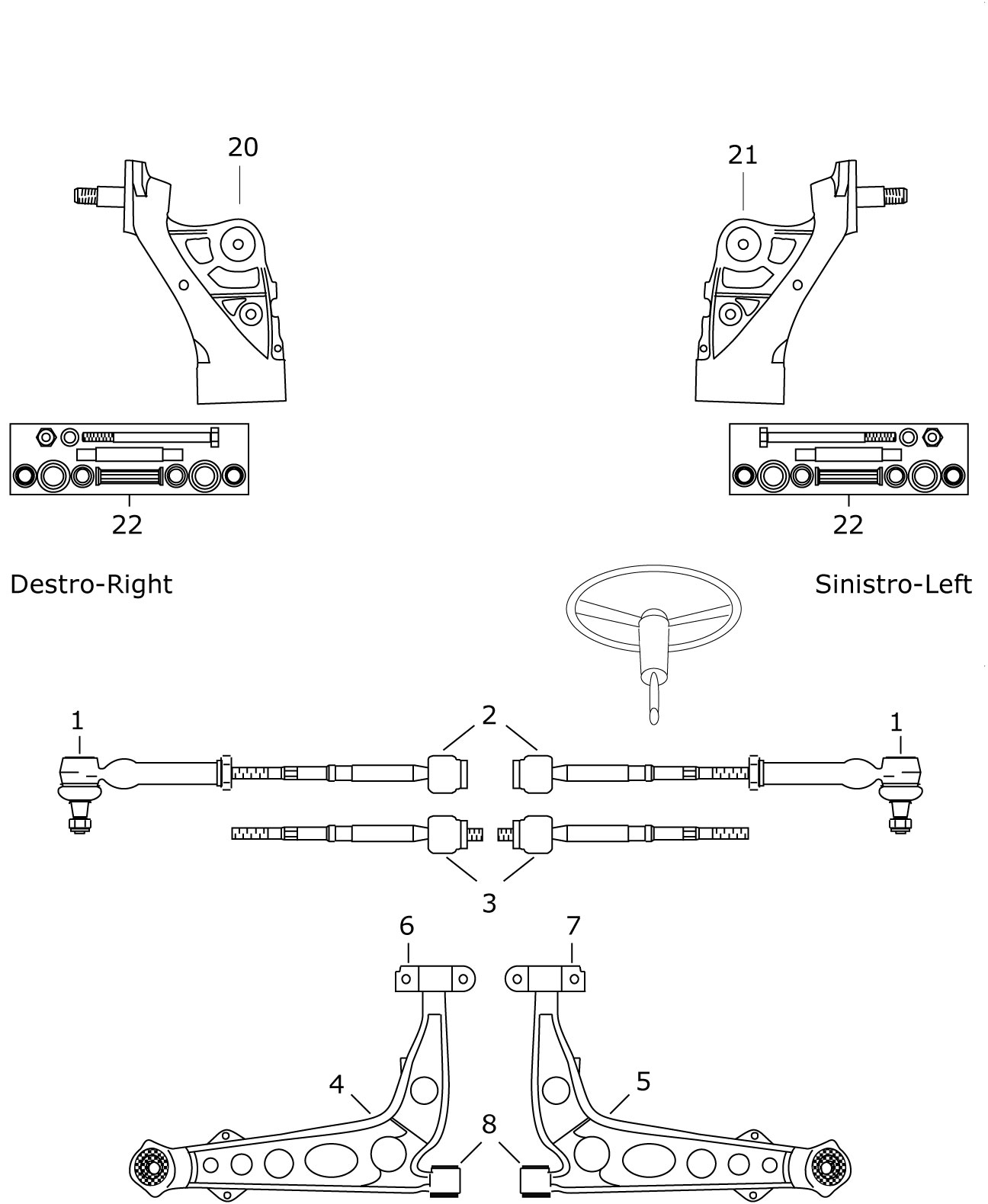 20

21

22

22

Destro-Right

Sinistro-Left

1

2

1

3

6

7

4

5

8